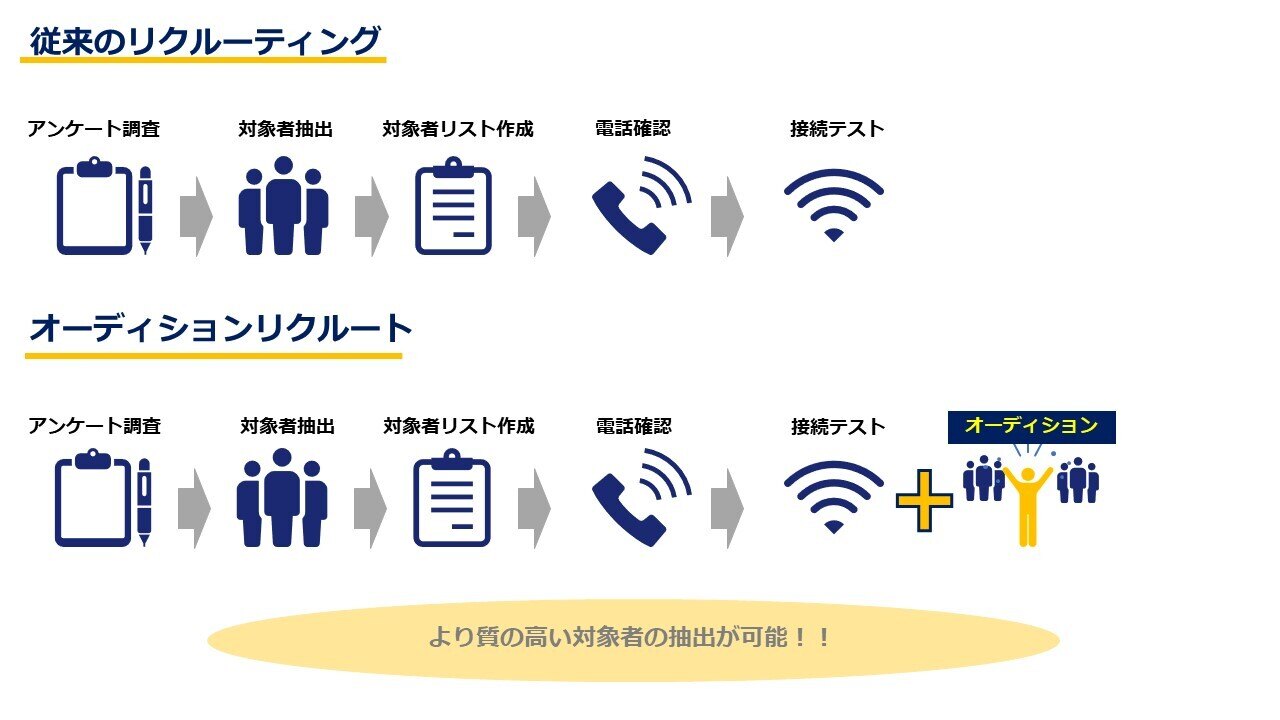 従来のリクルーティング

アンケート調査

対象者抽出

対象者リスト作成

電話確認

接続テスト

オーディションリクルート

アンケート調査

対象者抽出

対象者リスト作成

電話確認

接続テスト

オーディション

より質の高い対象者の抽出が可能！！